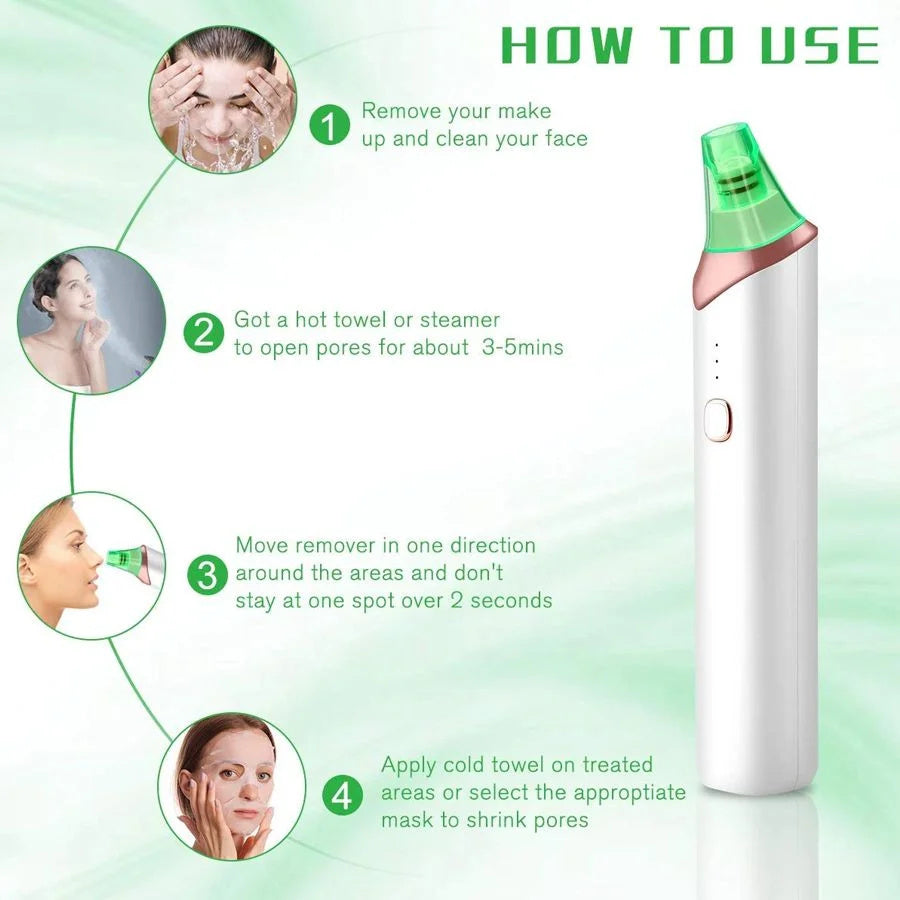 HOW TO USE

1 Remove your make up and clean your face

2 Got a hot towel or steamer to open pores for about 3-5mins

3 Move remover in one direction around the areas and don't stay at one spot over 2 seconds

4 Apply cold towel on treated areas or select the approptiate mask to shrink pores